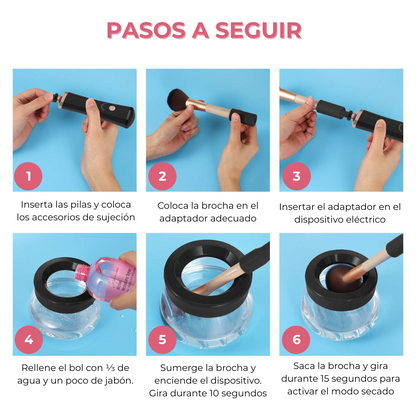 PASOS A SEGUIR

1

Inserta las pilas y coloca los accesorios de sujeción

2

Coloca la brocha en el adaptador adecuado

3

Insertar el adaptador en el dispositivo eléctrico

4

Rellene el bol con ⅓ de agua y un poco de jabón.

5

Sumerge la brocha y enciende el dispositivo. Gira durante 10 segundos

6

Saca la brocha y gira durante 15 segundos para activar el modo secado