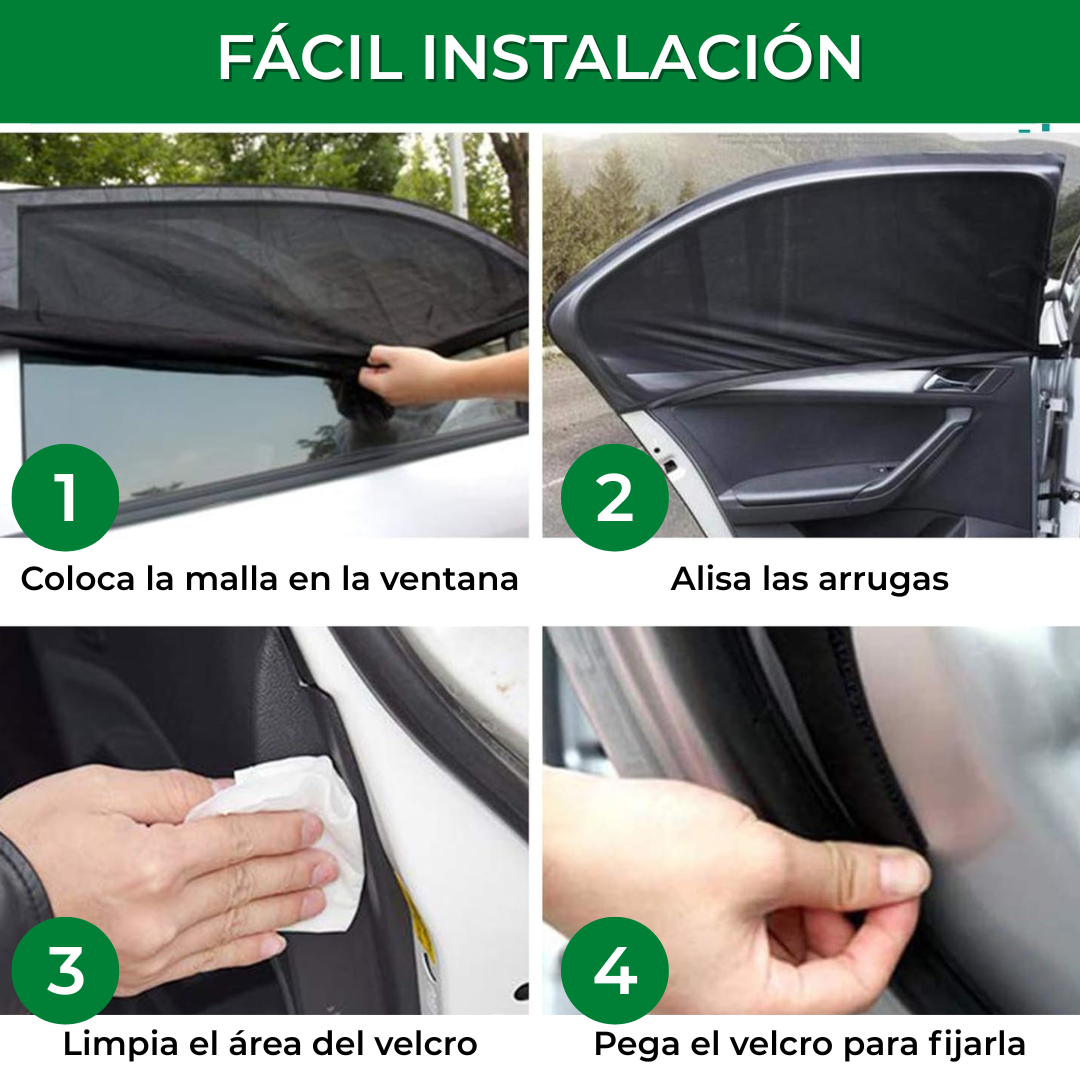 FÁCIL INSTALACIÓN

1

Coloca la malla en la ventana

2

Alisa las arrugas

3

Limpia el área del velcro

4

Pega el velcro para fijarla